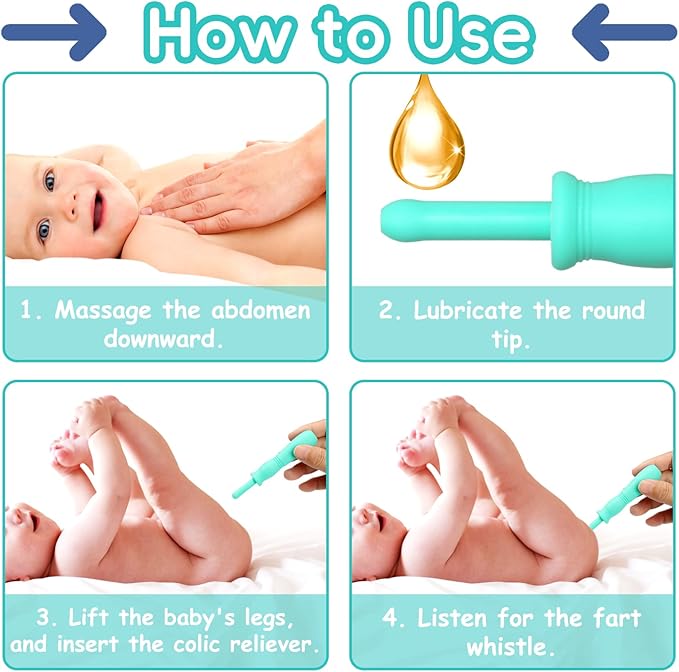 How to Use

1. Massage the abdomen downward.

2. Lubricate the round tip.

3. Lift the baby's legs, and insert the colic reliever.

4. Listen for the fart whistle.