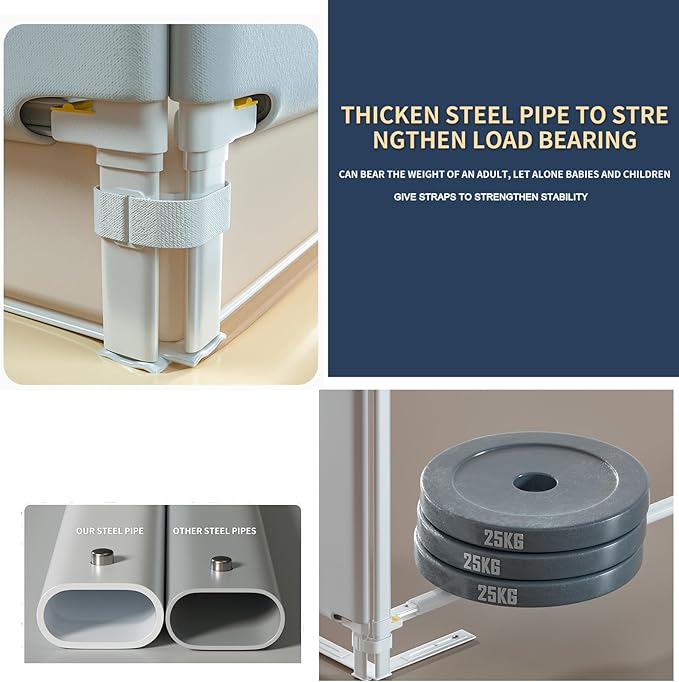 THICKEN STEEL PIPE TO STRE NGTHEN LOAD BEARING

CAN BEAR THE WEIGHT OF AN ADULT, LET ALONE BABIES AND CHILDREN

GIVE STRAPS TO STRENGTHEN STABILITY

OUR STEEL PIPE

OTHER STEEL PIPES

25KG

25KG

25KG