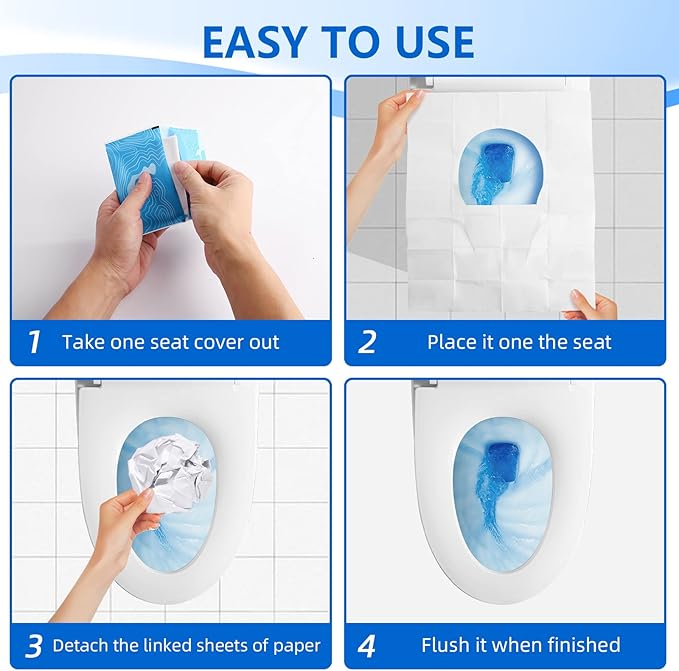 EASY TO USE

1 Take one seat cover out

2 Place it one the seat

3 Detach the linked sheets of paper

4 Flush it when finished