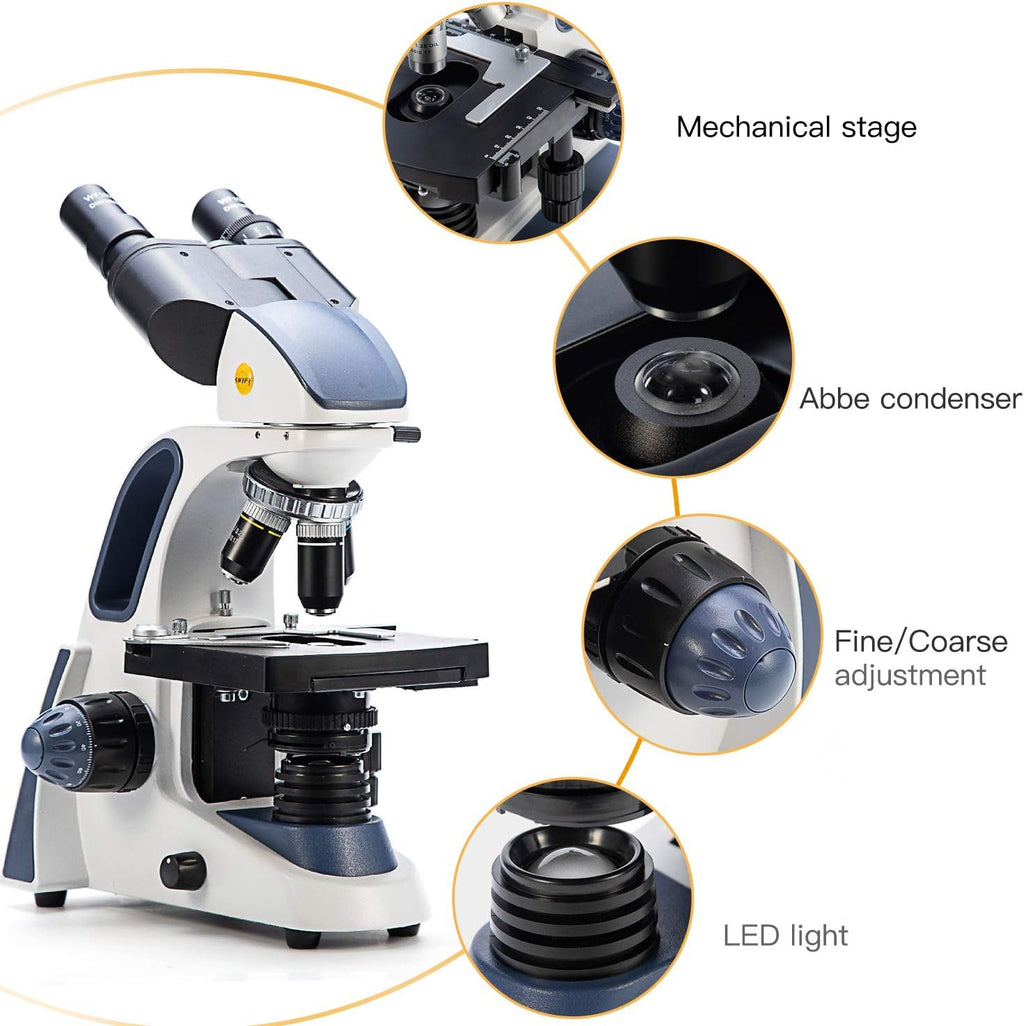 Mechanical stage

Abbe condenser

Fine/Coarse adjustment

LED light