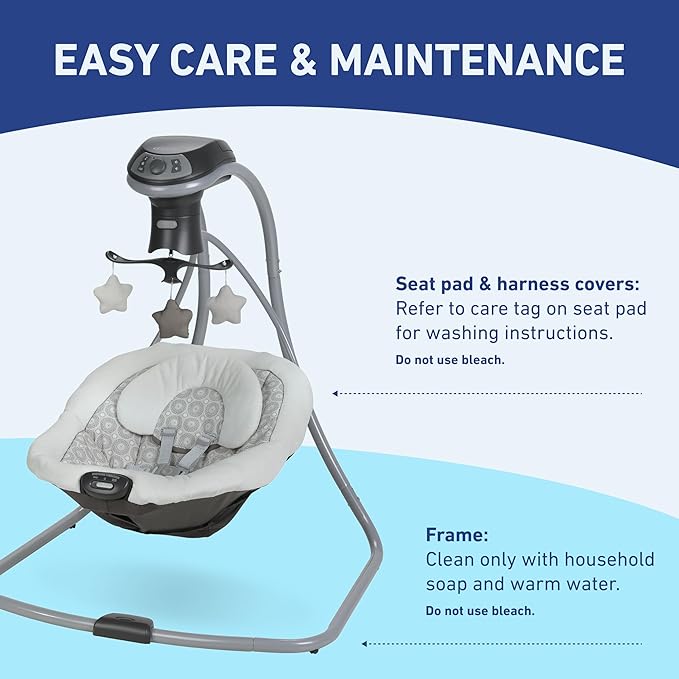 EASY CARE & MAINTENANCE

Seat pad & harness covers:
Refer to care tag on seat pad for washing instructions.
Do not use bleach.

Frame:
Clean only with household soap and warm water.
Do not use bleach.