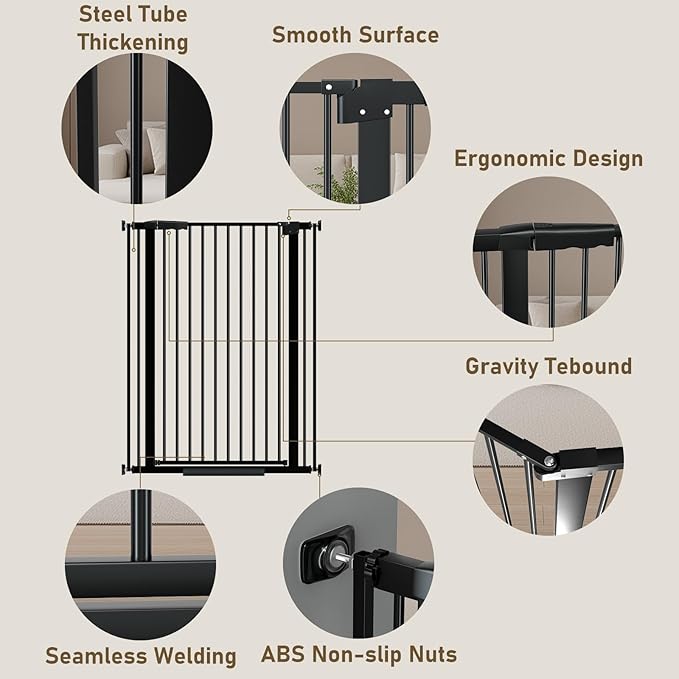 Steel Tube Thickening

Smooth Surface

Ergonomic Design

Gravity Tebound

Seamless Welding

ABS Non-slip Nuts