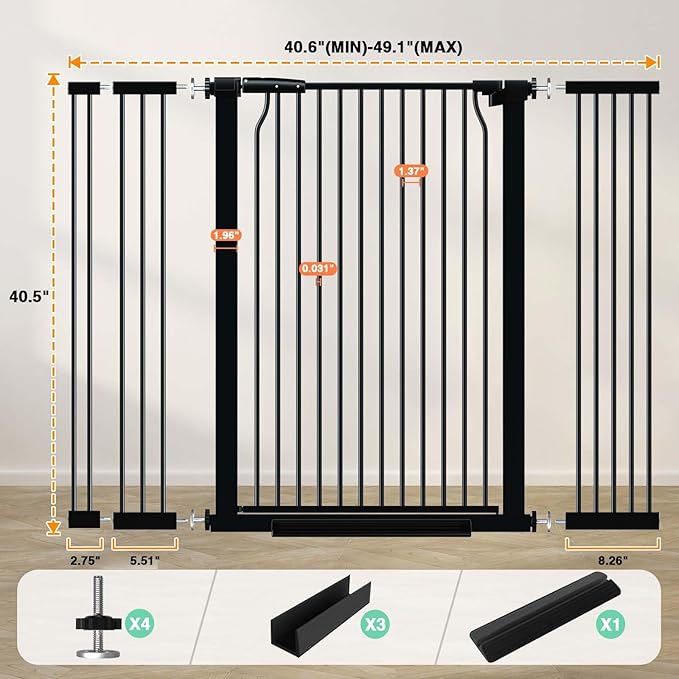 40.6"(MIN)-49.1"(MAX)

40.5"

1.37"

1.96"

0.031"

2.75"

5.51"

8.26"

X4

X3

X1