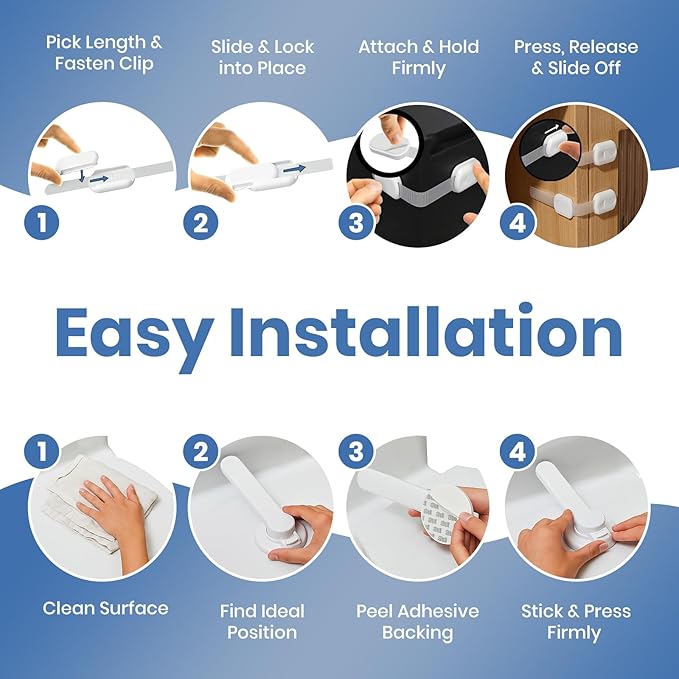 Pick Length & Fasten Clip

Slide & Lock into Place

Attach & Hold Firmly

Press, Release & Slide Off

1

2

3

4

Easy Installation

1

2

3

4

Clean Surface

Find Ideal Position

Peel Adhesive Backing

Stick & Press Firmly