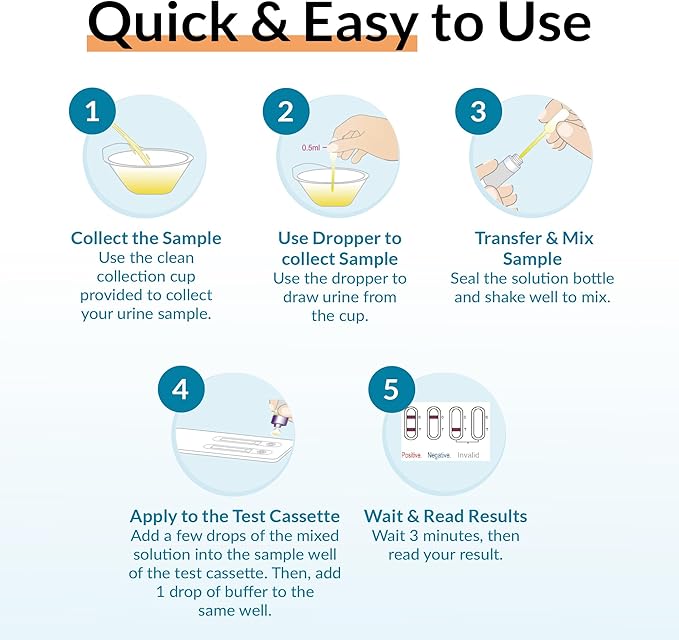 Quick & Easy to Use

1

Collect the Sample
Use the clean collection cup provided to collect your urine sample.

2

0.5ml

Use Dropper to collect Sample
Use the dropper to draw urine from the cup.

3

Transfer & Mix Sample
Seal the solution bottle and shake well to mix.

4

Apply to the Test Cassette
Add a few drops of the mixed solution into the sample well of the test cassette. Then, add 1 drop of buffer to the same well.

5

Positive. Negative. Invalid

Wait & Read Results
Wait 3 minutes, then read your result.