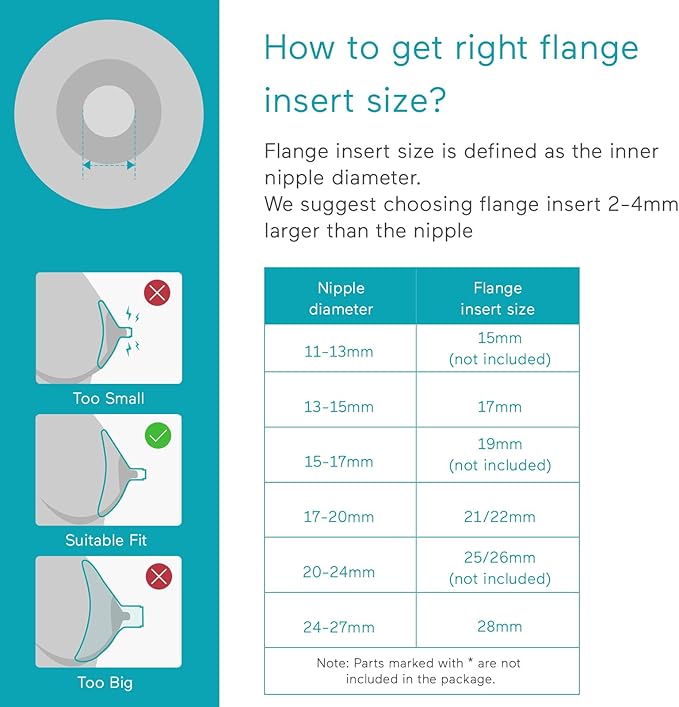 Too Small

Suitable Fit

Too Big

How to get right flange insert size?

Flange insert size is defined as the inner nipple diameter.
We suggest choosing flange insert 2-4mm larger than the nipple

| Nipple diameter | Flange insert size |
|---|---|
| 11-13mm | 15mm (not included) |
| 13-15mm | 17mm |
| 15-17mm | 19mm (not included) |
| 17-20mm | 21/22mm |
| 20-24mm | 25/26mm (not included) |
| 24-27mm | 28mm |

Note: Parts marked with * are not included in the package.