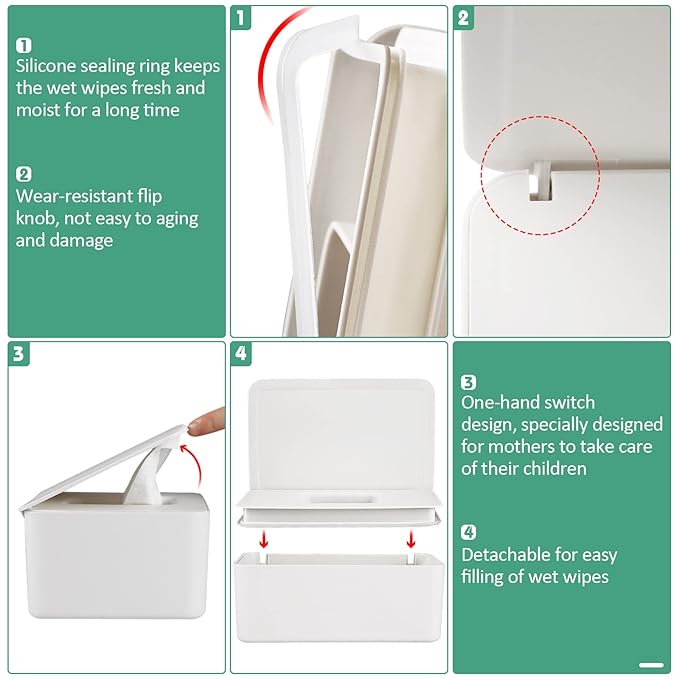 1
Silicone sealing ring keeps the wet wipes fresh and moist for a long time

2
Wear-resistant flip knob, not easy to aging and damage

1

2

3

4

3
One-hand switch design, specially designed for mothers to take care of their children

4
Detachable for easy filling of wet wipes