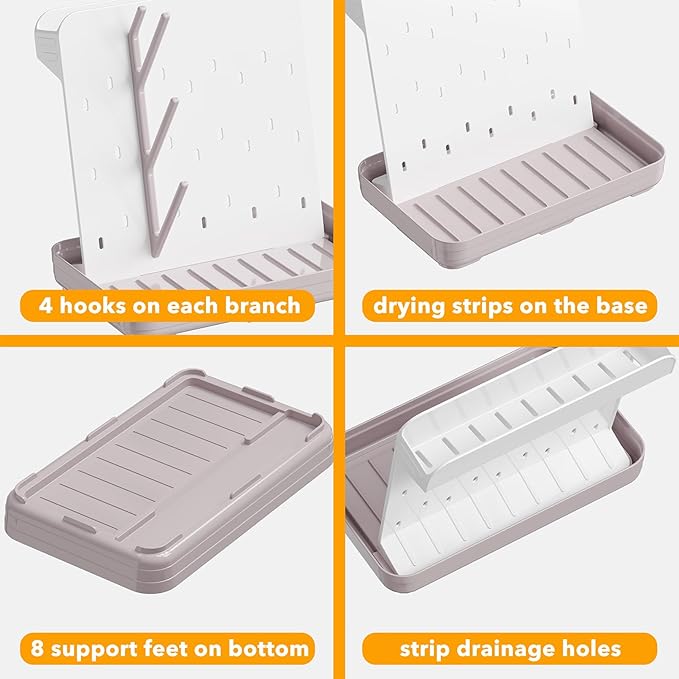 4 hooks on each branch

drying strips on the base

8 support feet on bottom

strip drainage holes