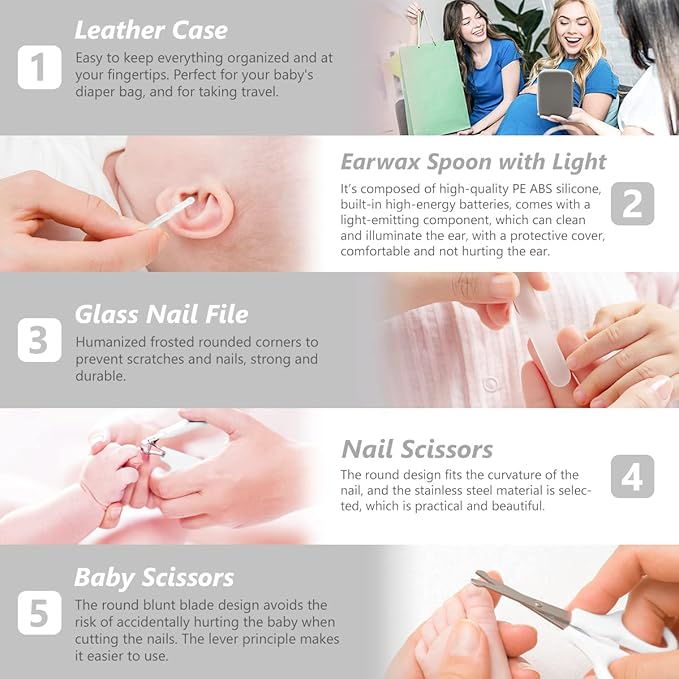 1

Leather Case

Easy to keep everything organized and at your fingertips. Perfect for your baby's diaper bag, and for taking travel.

Earwax Spoon with Light

It's composed of high-quality PE ABS silicone, built-in high-energy batteries, comes with a light-emitting component, which can clean and illuminate the ear, with a protective cover, comfortable and not hurting the ear.

2

3

Glass Nail File

Humanized frosted rounded corners to prevent scratches and nails, strong and durable.

Nail Scissors

The round design fits the curvature of the nail, and the stainless steel material is selected, which is practical and beautiful.

4

5

Baby Scissors

The round blunt blade design avoids the risk of accidentally hurting the baby when cutting the nails. The lever principle makes it easier to use.