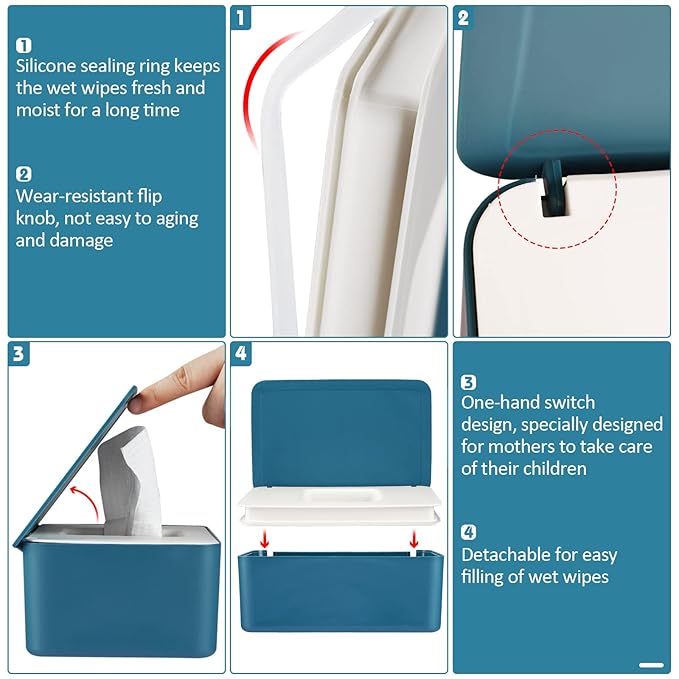 1
Silicone sealing ring keeps the wet wipes fresh and moist for a long time

2
Wear-resistant flip knob, not easy to aging and damage

1

2

3

4

3
One-hand switch design, specially designed for mothers to take care of their children

4
Detachable for easy filling of wet wipes