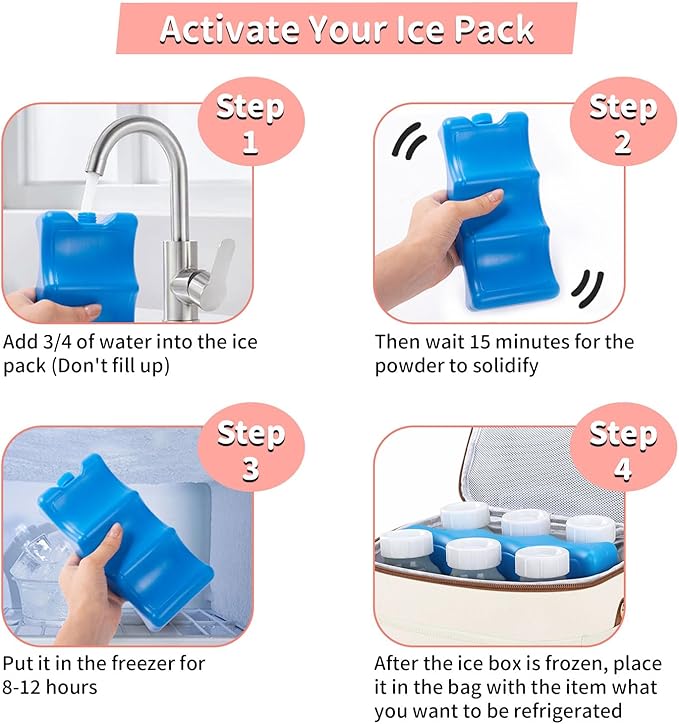 Activate Your Ice Pack

Step 1

Add 3/4 of water into the ice pack (Don't fill up)

Step 2

Then wait 15 minutes for the powder to solidify

Step 3

Put it in the freezer for 8-12 hours

Step 4

After the ice box is frozen, place it in the bag with the item what you want to be refrigerated