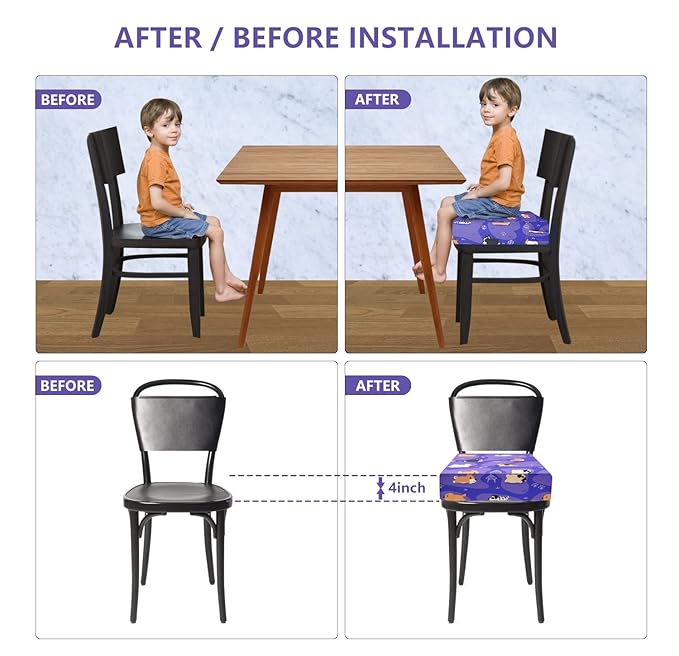 AFTER / BEFORE INSTALLATION

BEFORE

AFTER

BEFORE

AFTER

4inch