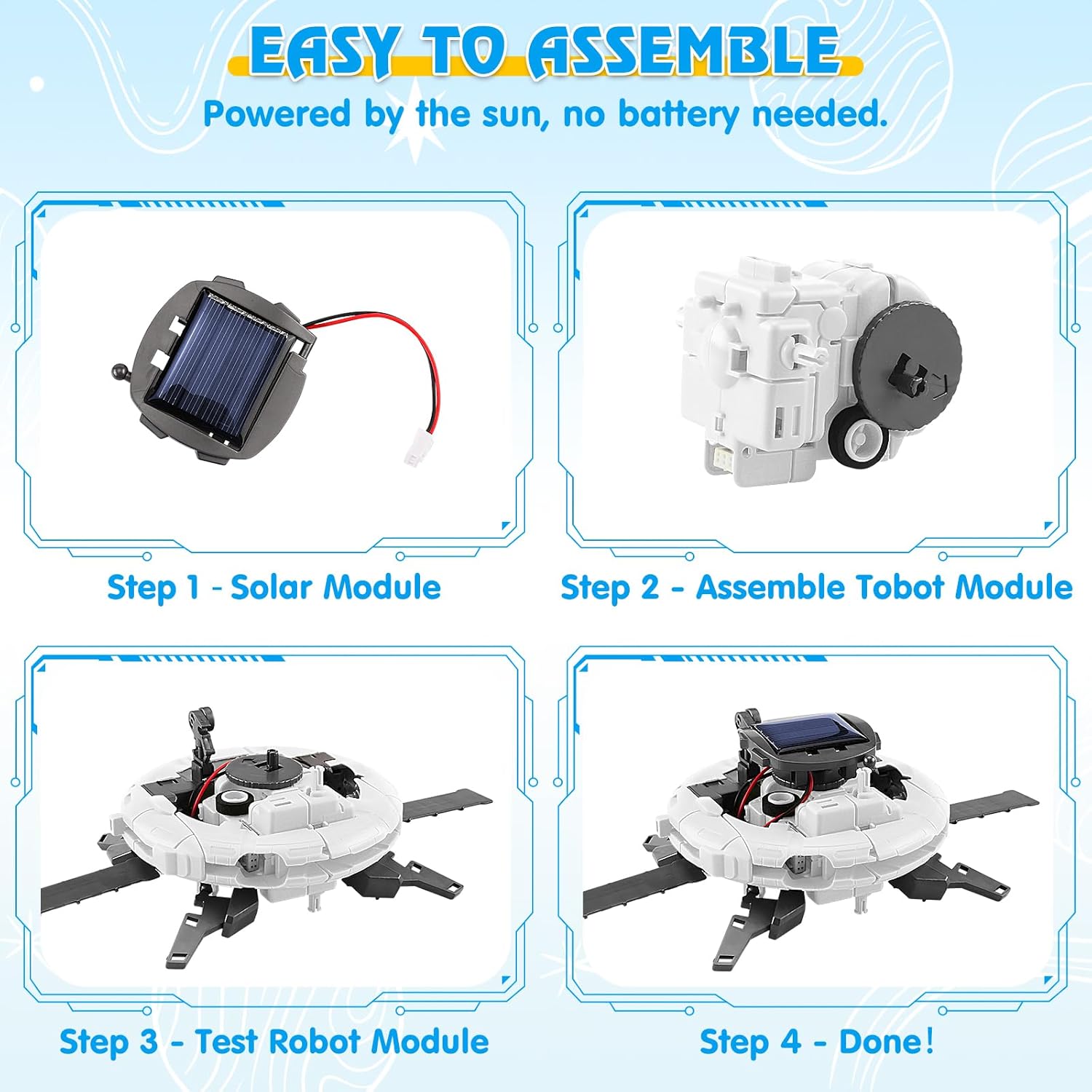 EASY TO ASSEMBLE

Powered by the sun, no battery needed.

Step 1 - Solar Module

Step 2 - Assemble Tobot Module

Step 3 - Test Robot Module

Step 4 - Done!