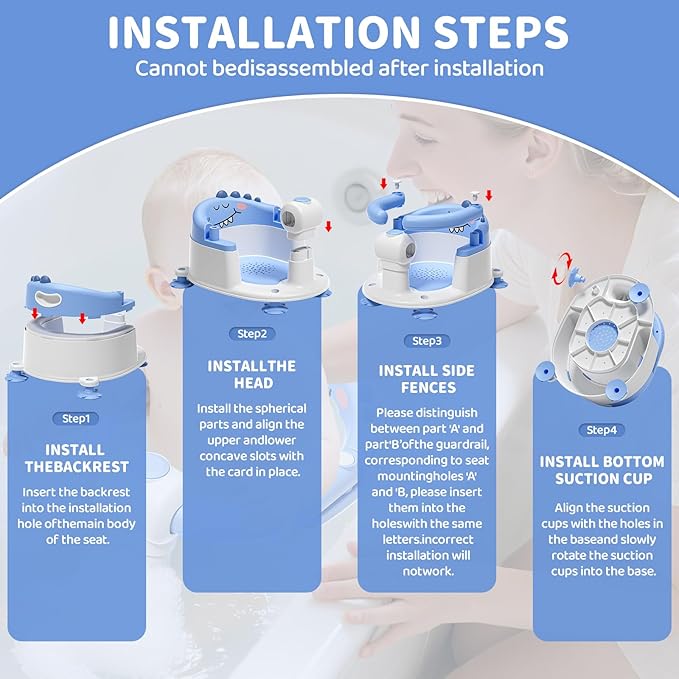 INSTALLATION STEPS
Cannot bedisassembled after installation

Step1

INSTALL THEBACKREST

Insert the backrest into the installation hole ofthemain body of the seat.

Step2

INSTALLTHE HEAD

Install the spherical parts and align the upper andlower concave slots with the card in place.

Step3

INSTALL SIDE FENCES

Please distinguish between part 'A' and part'B'ofthe guardrail, corresponding to seat mountingholes 'A' and 'B, please insert them into the holeswith the same letters.incorrect installation will notwork.

Step4

INSTALL BOTTOM SUCTION CUP

Align the suction cups with the holes in the baseand slowly rotate the suction cups into the base.