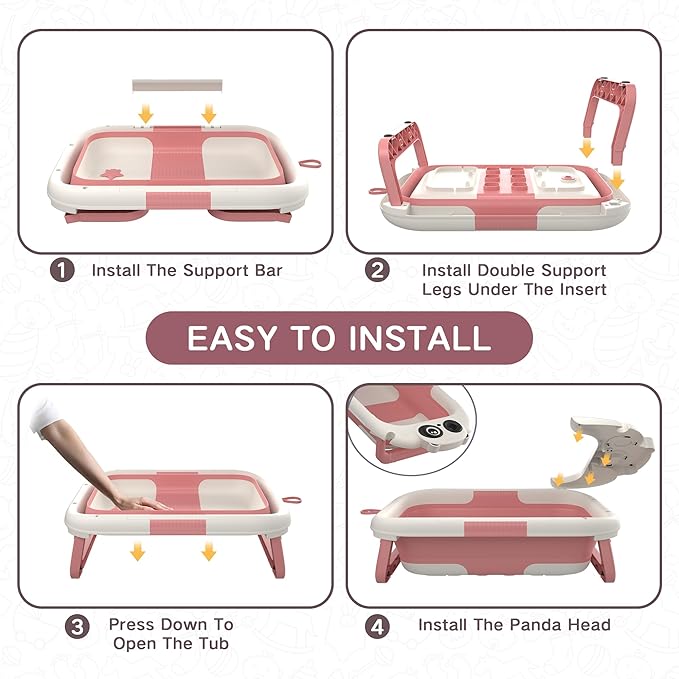 1 Install The Support Bar

2 Install Double Support Legs Under The Insert

EASY TO INSTALL

3 Press Down To Open The Tub

4 Install The Panda Head