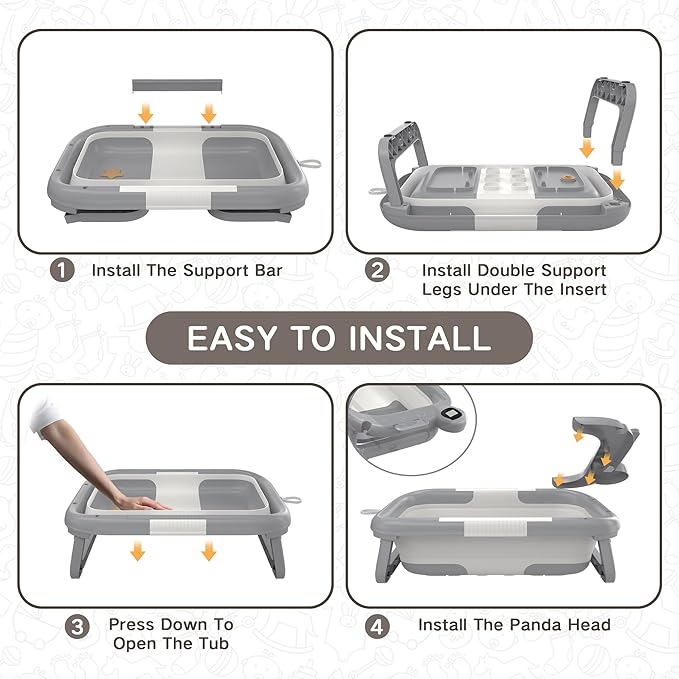 1 Install The Support Bar

2 Install Double Support Legs Under The Insert

EASY TO INSTALL

3 Press Down To Open The Tub

4 Install The Panda Head