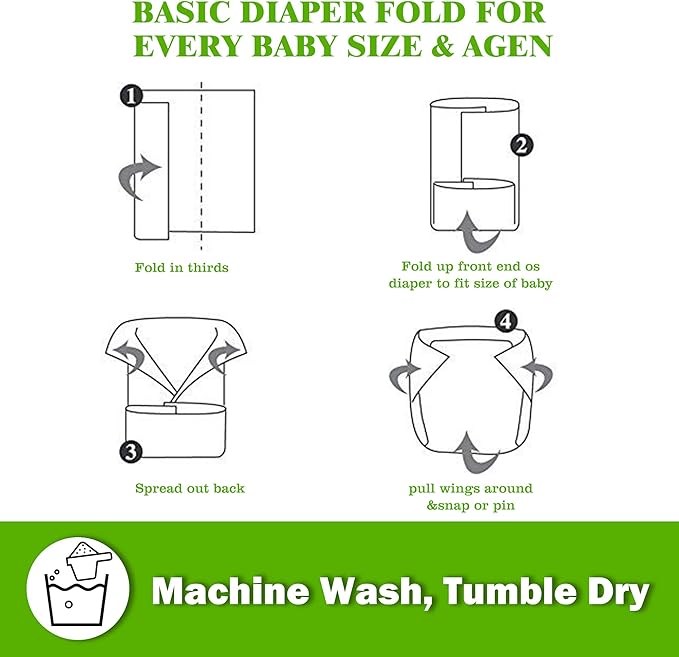 BASIC DIAPER FOLD FOR EVERY BABY SIZE & AGEN

1

Fold in thirds

2

Fold up front end os diaper to fit size of baby

3

Spread out back

4

pull wings around &snap or pin

Machine Wash, Tumble Dry