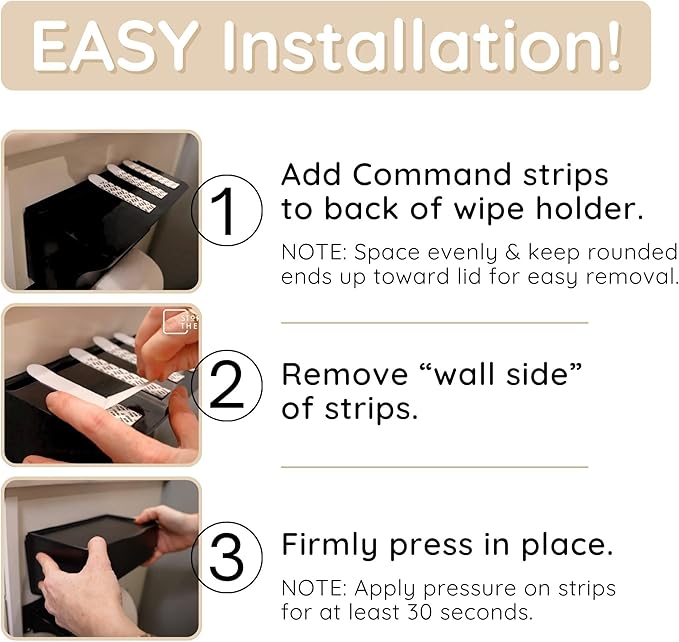 EASY Installation!

1

Add Command strips to back of wipe holder.

NOTE: Space evenly & keep rounded ends up toward lid for easy removal.

2

Remove “wall side” of strips.

3

Firmly press in place.

NOTE: Apply pressure on strips for at least 30 seconds.