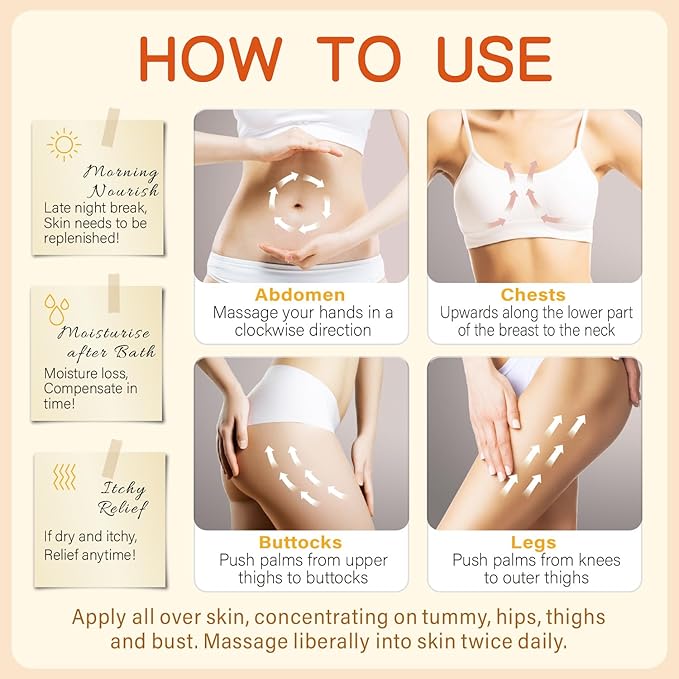 HOW TO USE

Morning Nourish
Late night break, Skin needs to be replenished!

Moisturise after Bath
Moisture loss, Compensate in time!

Itchy Relief
If dry and itchy, Relief anytime!

Abdomen
Massage your hands in a clockwise direction

Chests
Upwards along the lower part of the breast to the neck

Buttocks
Push palms from upper thighs to buttocks

Legs
Push palms from knees to outer thighs

Apply all over skin, concentrating on tummy, hips, thighs and bust. Massage liberally into skin twice daily.