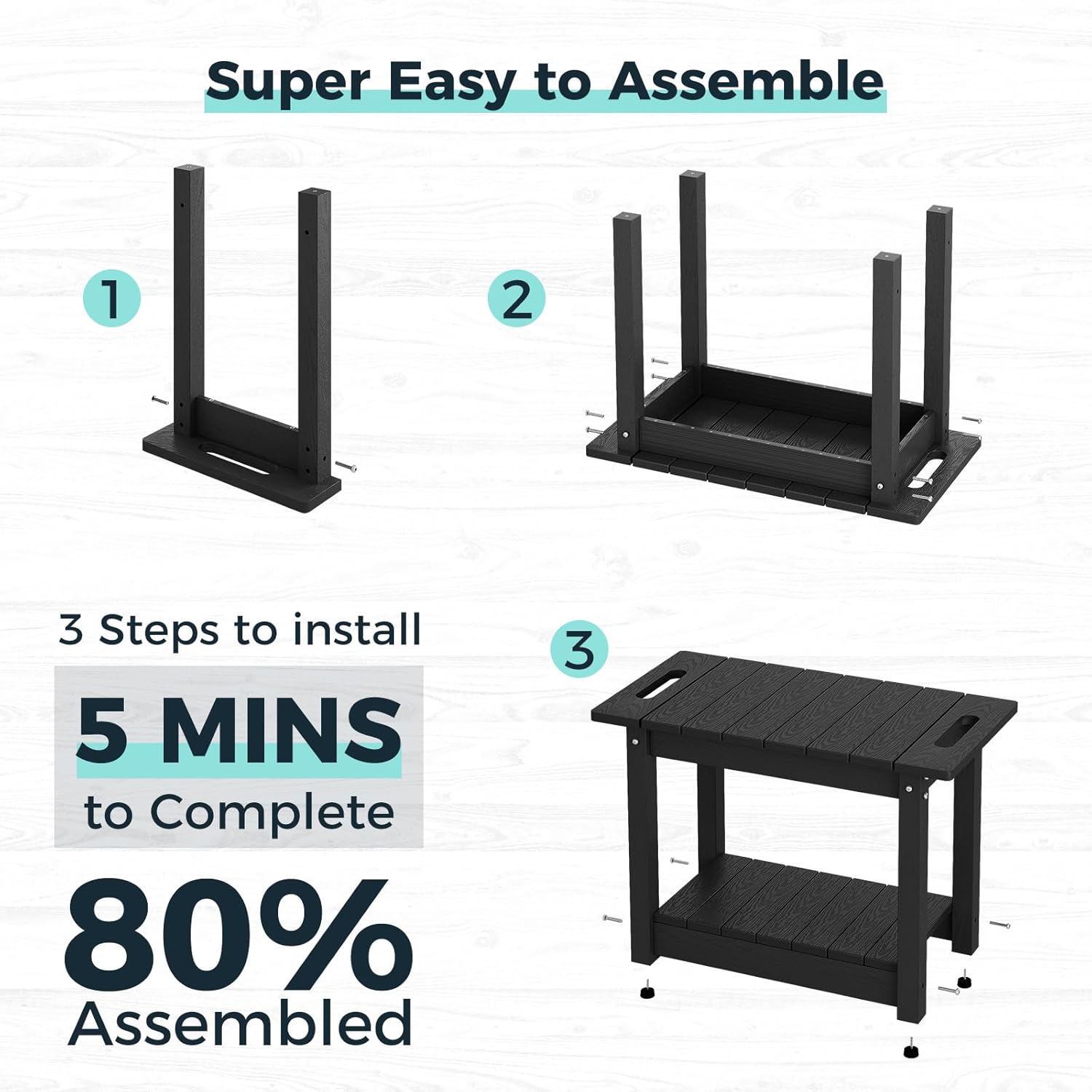 Super Easy to Assemble

1

2

3 Steps to install

5 MINS
to Complete

80%
Assembled

3