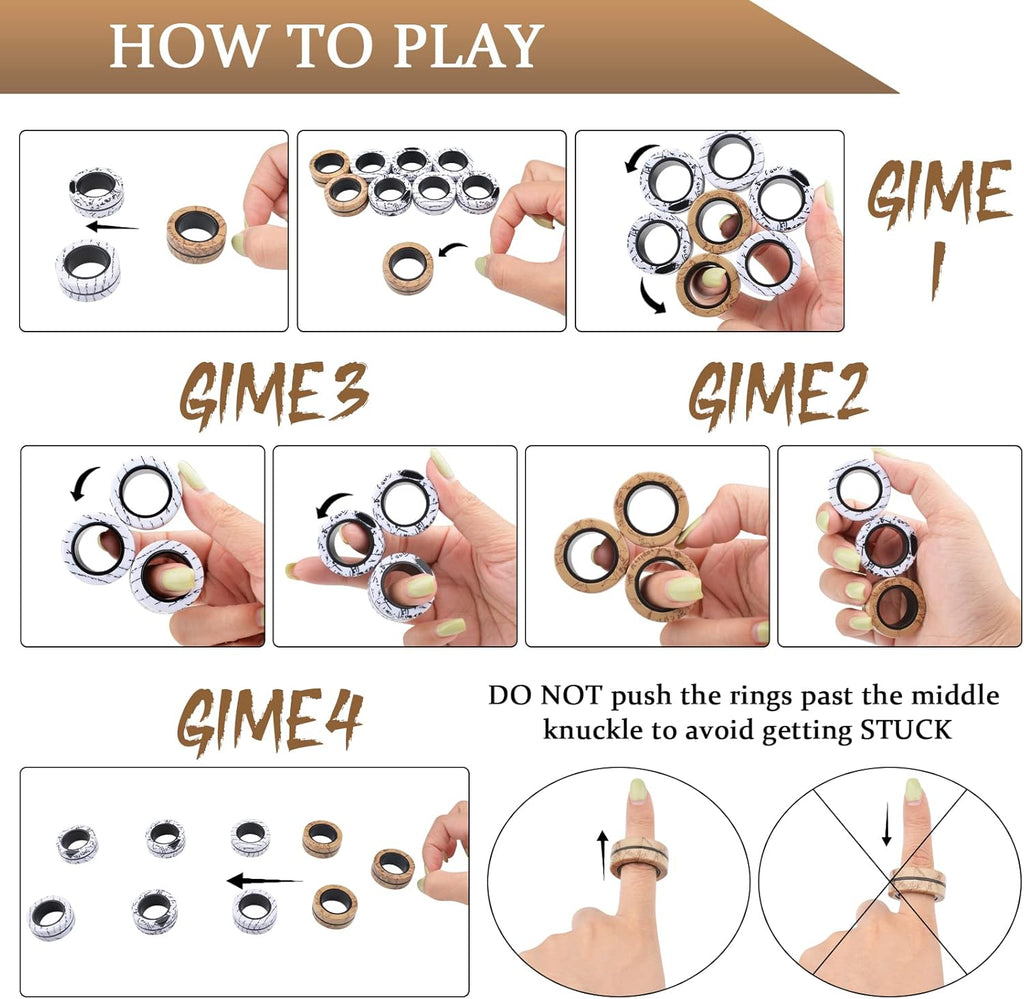 HOW TO PLAY

GIME 1

GIME3

GIME2

GIME4

DO NOT push the rings past the middle knuckle to avoid getting STUCK