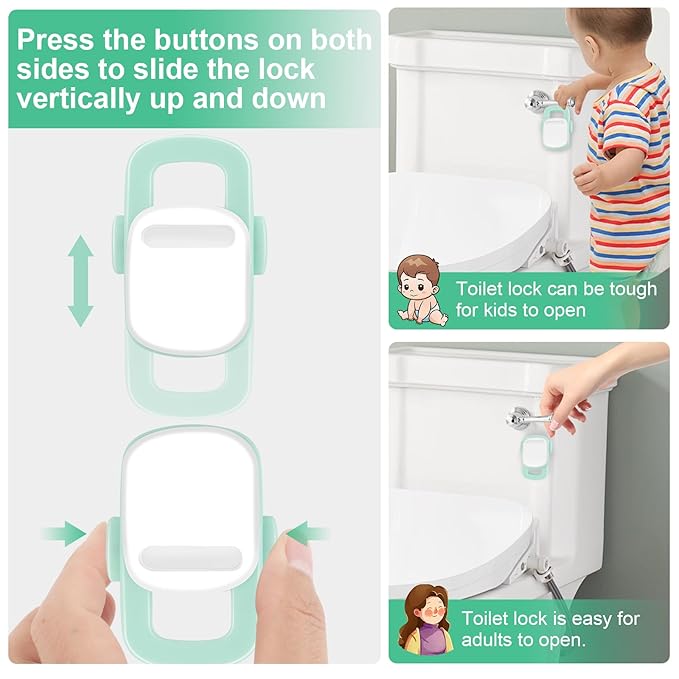 Press the buttons on both sides to slide the lock vertically up and down

Toilet lock can be tough for kids to open

Toilet lock is easy for adults to open.