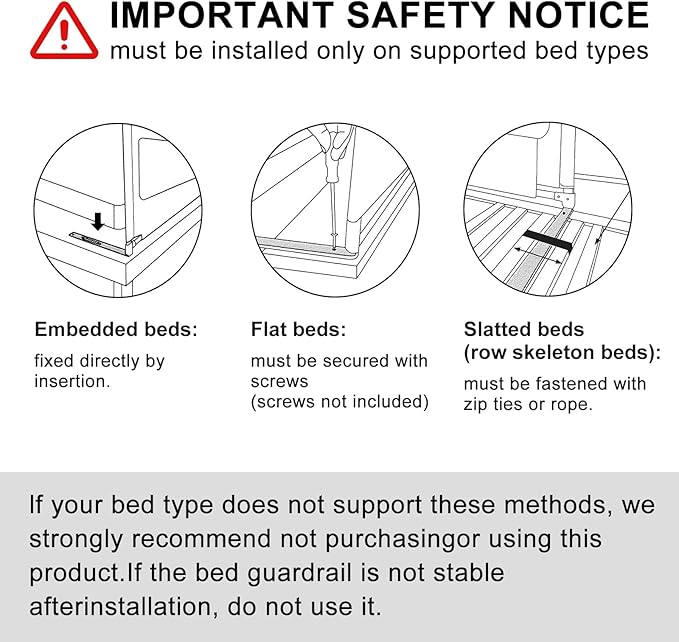 IMPORTANT SAFETY NOTICE
must be installed only on supported bed types

Embedded beds:
fixed directly by insertion.

Flat beds:
must be secured with screws
(screws not included)

Slatted beds
(row skeleton beds):
must be fastened with zip ties or rope.

If your bed type does not support these methods, we strongly recommend not purchasingor using this product.If the bed guardrail is not stable afterinstallation, do not use it.