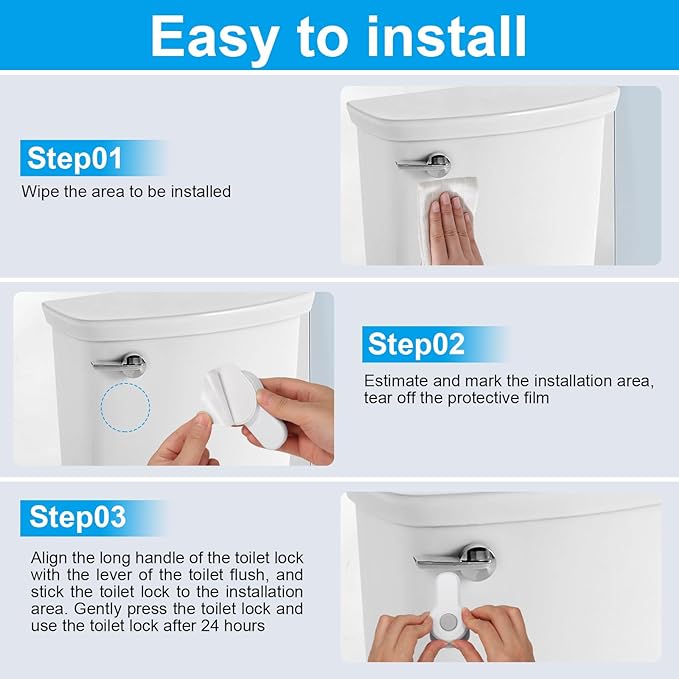 Easy to install

Step01

Wipe the area to be installed

Step02

Estimate and mark the installation area, tear off the protective film

Step03

Align the long handle of the toilet lock with the lever of the toilet flush, and stick the toilet lock to the installation area. Gently press the toilet lock and use the toilet lock after 24 hours