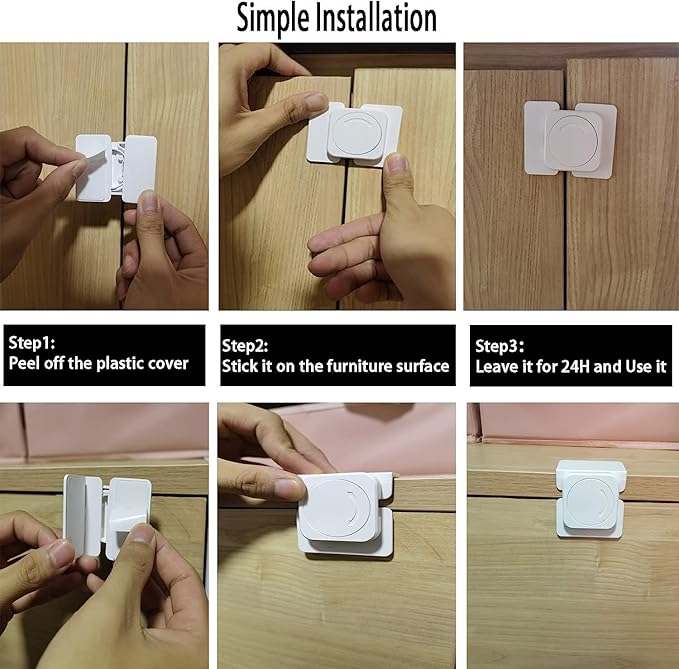 Simple Installation

Step1:
Peel off the plastic cover

Step2:
Stick it on the furniture surface

Step3:
Leave it for 24H and Use it