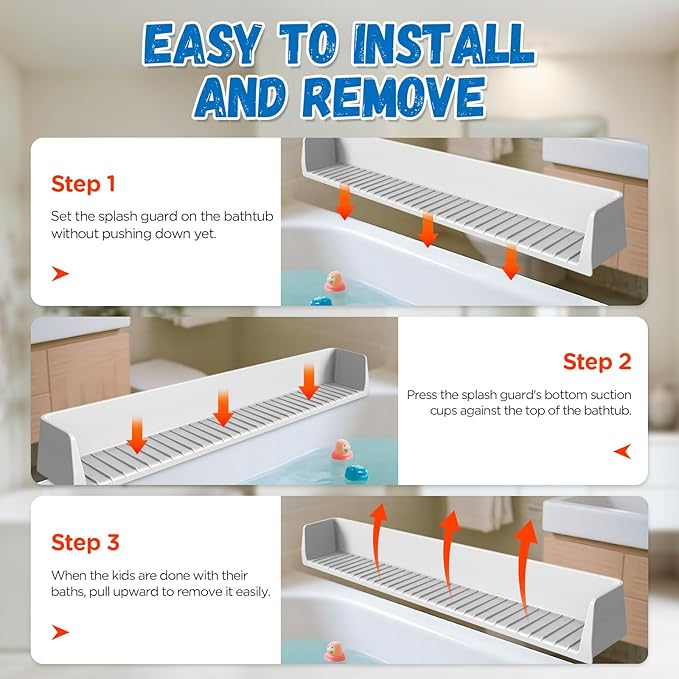 EASY TO INSTALL AND REMOVE

Step 1

Set the splash guard on the bathtub without pushing down yet.

Step 2

Press the splash guard's bottom suction cups against the top of the bathtub.

Step 3

When the kids are done with their baths, pull upward to remove it easily.