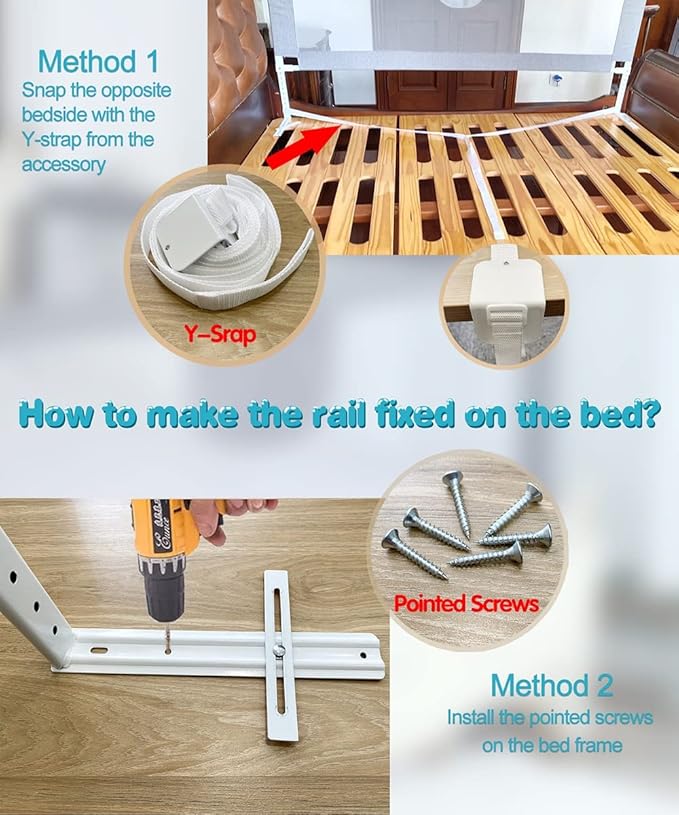 Method 1
Snap the opposite bedside with the Y-strap from the accessory

Y–Srap

How to make the rail fixed on the bed?

Pointed Screws

Method 2
Install the pointed screws on the bed frame