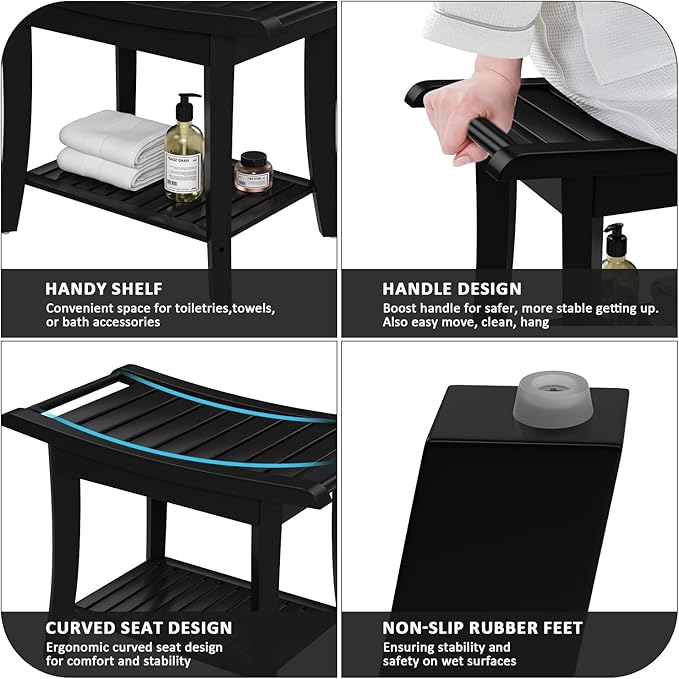 HANDY SHELF
Convenient space for toiletries,towels, or bath accessories

HANDLE DESIGN
Boost handle for safer, more stable getting up. Also easy move, clean, hang

CURVED SEAT DESIGN
Ergonomic curved seat design for comfort and stability

NON-SLIP RUBBER FEET
Ensuring stability and safety on wet surfaces