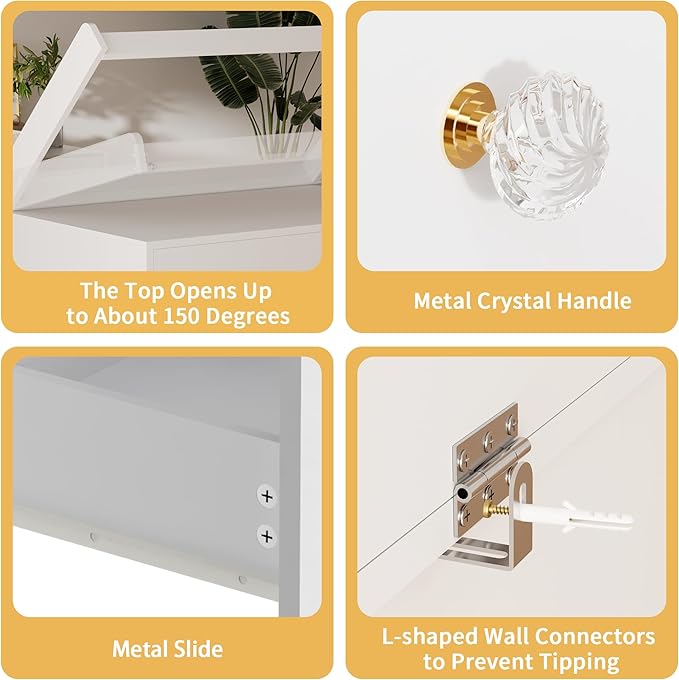 The Top Opens Up to About 150 Degrees

Metal Crystal Handle

Metal Slide

L-shaped Wall Connectors to Prevent Tipping