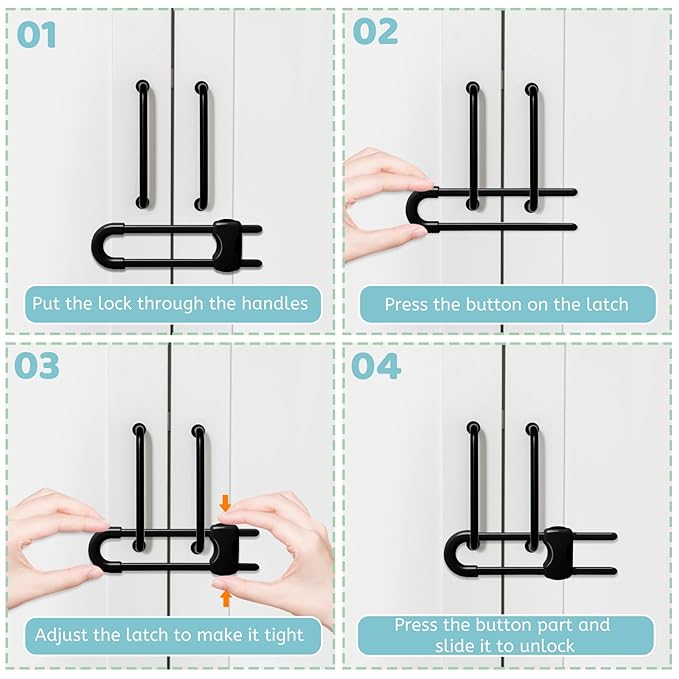 01

Put the lock through the handles

02

Press the button on the latch

03

Adjust the latch to make it tight

04

Press the button part and slide it to unlock