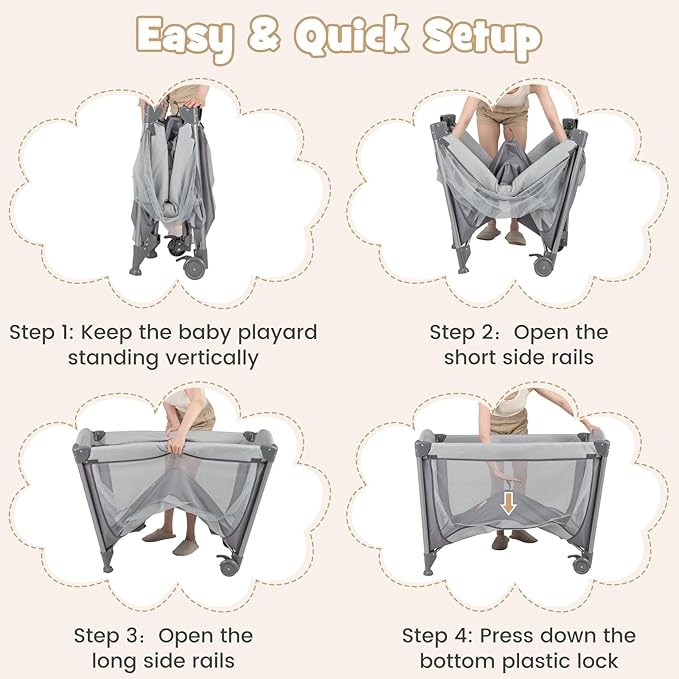 Easy & Quick Setup

Step 1: Keep the baby playard standing vertically

Step 2: Open the short side rails

Step 3: Open the long side rails

Step 4: Press down the bottom plastic lock