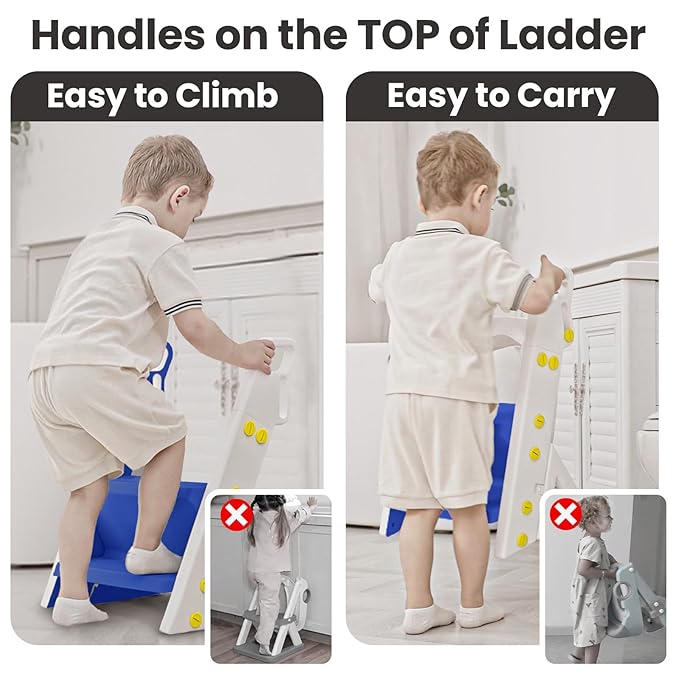 Handles on the TOP of Ladder

Easy to Climb

Easy to Carry