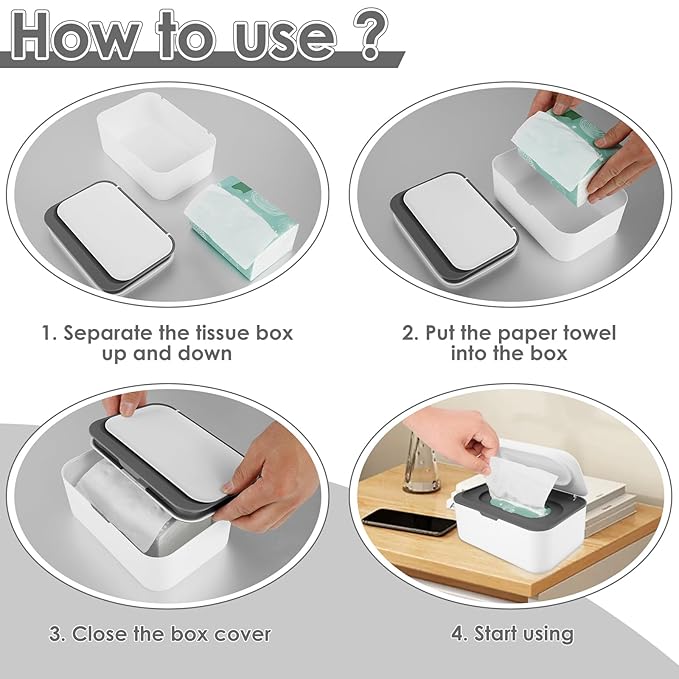 How to use ?

1. Separate the tissue box up and down

2. Put the paper towel into the box

3. Close the box cover

4. Start using