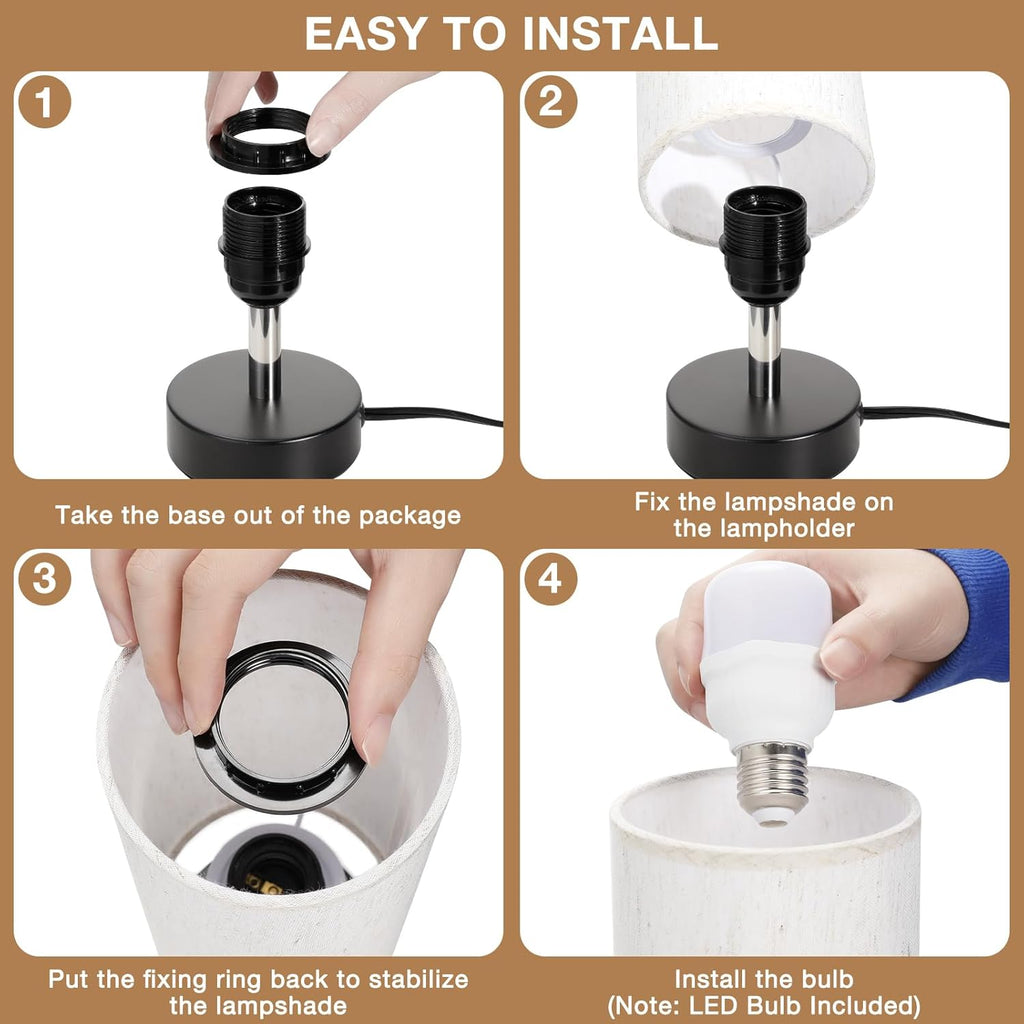 EASY TO INSTALL

1

Take the base out of the package

2

Fix the lampshade on the lampholder

3

Put the fixing ring back to stabilize the lampshade

4

Install the bulb
(Note: LED Bulb Included)