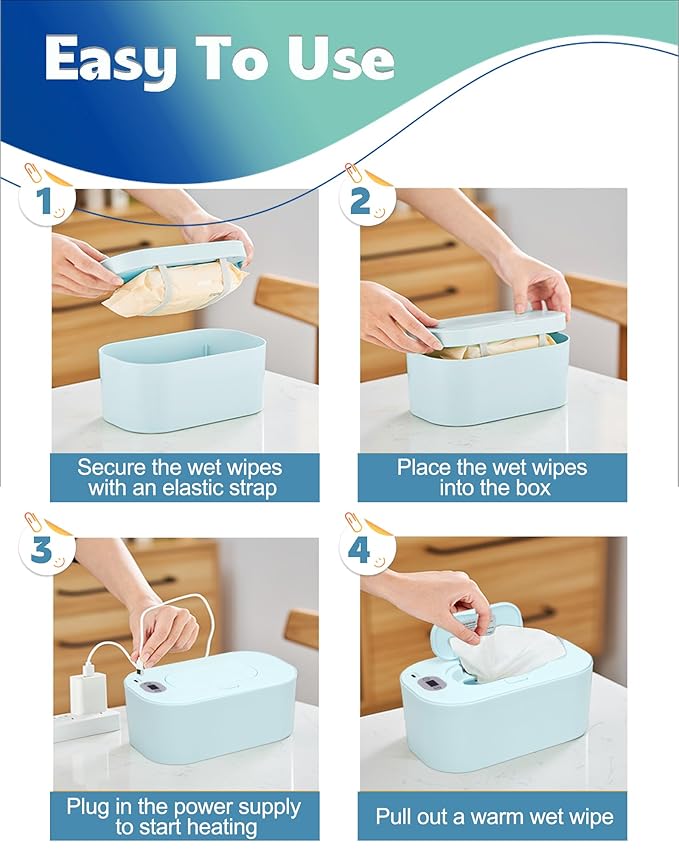 Easy To Use

1

Secure the wet wipes with an elastic strap

2

Place the wet wipes into the box

3

Plug in the power supply to start heating

4

Pull out a warm wet wipe