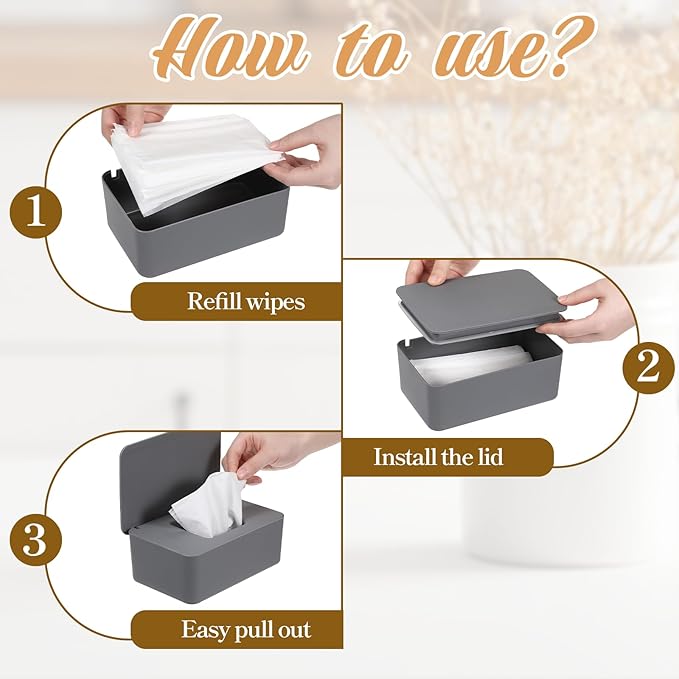 How to use?

1

Refill wipes

2

Install the lid

3

Easy pull out