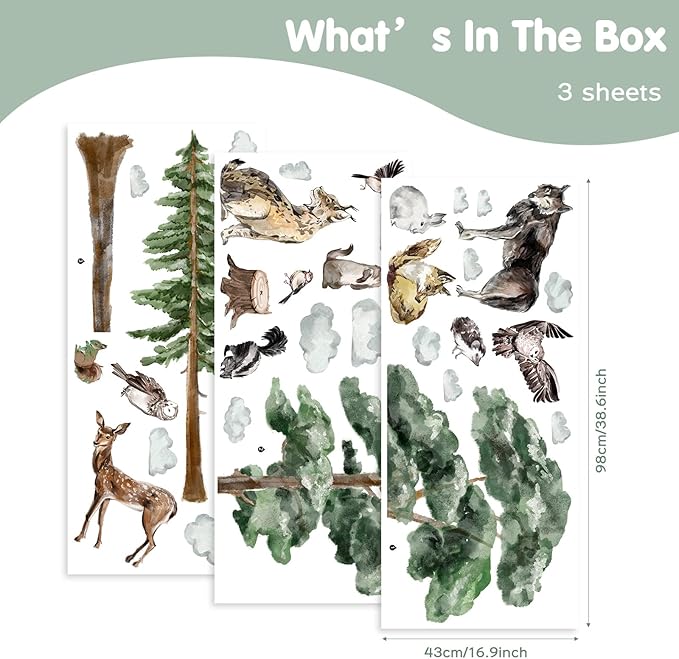 What’ s In The Box

3 sheets

98cm/38.6inch

43cm/16.9inch