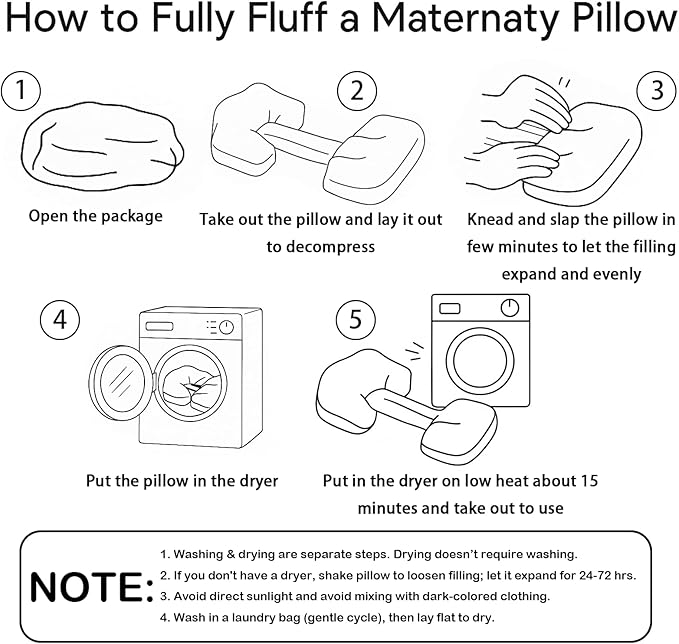 How to Fully Fluff a Maternaty Pillow

1

Open the package

2

Take out the pillow and lay it out to decompress

3

Knead and slap the pillow in few minutes to let the filling expand and evenly

4

Put the pillow in the dryer

5

Put in the dryer on low heat about 15 minutes and take out to use

NOTE:

1. Washing & drying are separate steps. Drying doesn't require washing.

2. If you don't have a dryer, shake pillow to loosen filling; let it expand for 24-72 hrs.

3. Avoid direct sunlight and avoid mixing with dark-colored clothing.

4. Wash in a laundry bag (gentle cycle), then lay flat to dry.