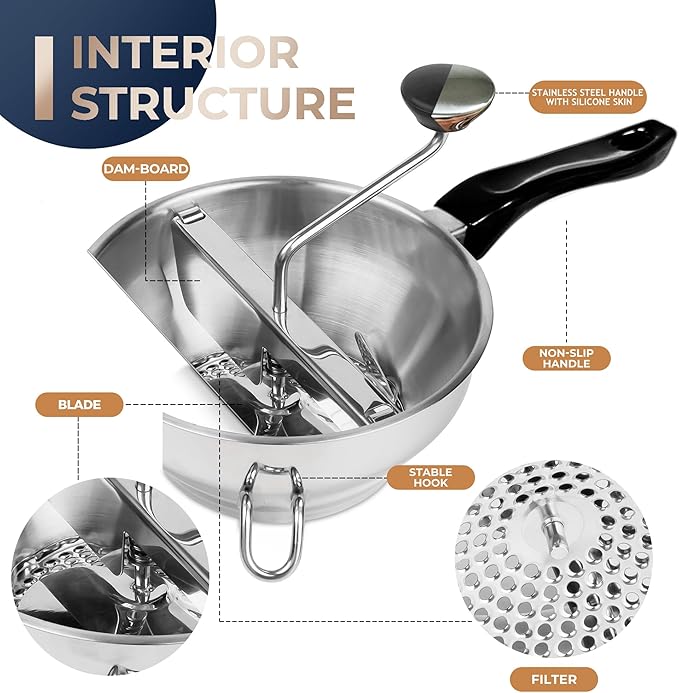 INTERIOR STRUCTURE

STAINLESS STEEL HANDLE WITH SILICONE SKIN

DAM-BOARD

NON-SLIP HANDLE

BLADE

STABLE HOOK

FILTER