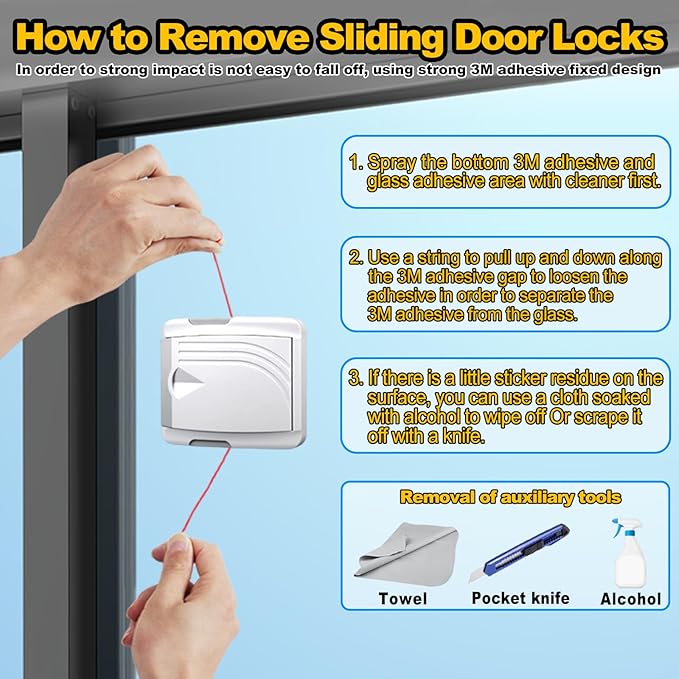 How to Remove Sliding Door Locks

In order to strong impact is not easy to fall off, using strong 3M adhesive fixed design

1. Spray the bottom 3M adhesive and glass adhesive area with cleaner first.

2. Use a string to pull up and down along the 3M adhesive gap to loosen the adhesive in order to separate the 3M adhesive from the glass.

3. If there is a little sticker residue on the surface, you can use a cloth soaked with alcohol to wipe off Or scrape it off with a knife.

Removal of auxiliary tools

Towel

Pocket knife

Alcohol