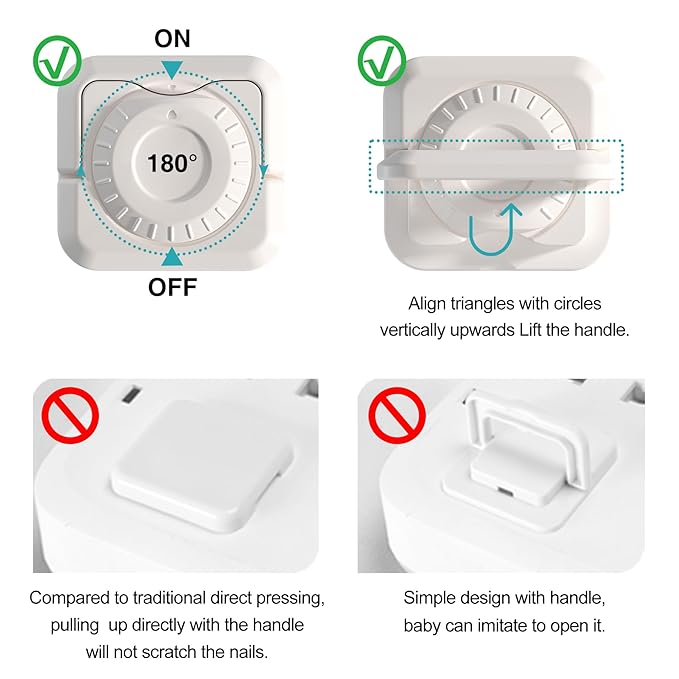 ON

180°

OFF

Align triangles with circles vertically upwards Lift the handle.

Compared to traditional direct pressing, pulling up directly with the handle will not scratch the nails.

Simple design with handle, baby can imitate to open it.