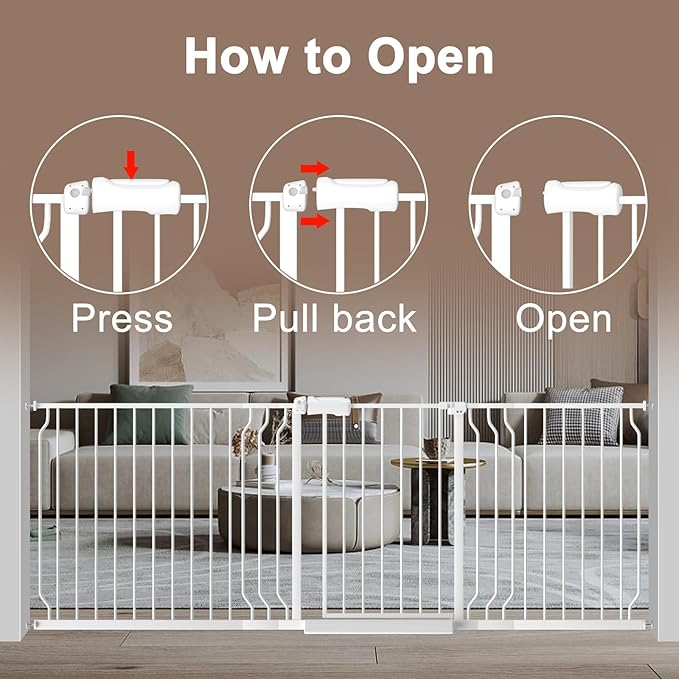 How to Open

Press

Pull back

Open