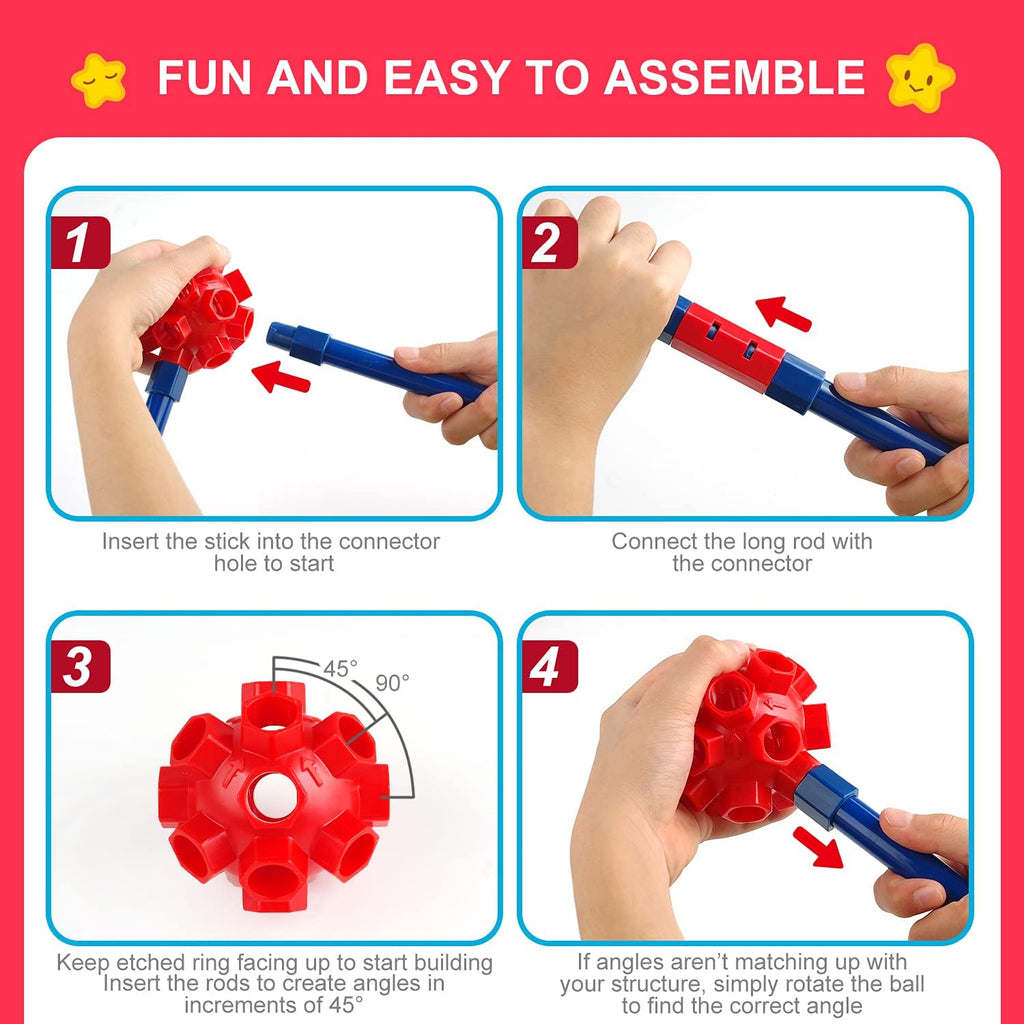 FUN AND EASY TO ASSEMBLE

1

Insert the stick into the connector hole to start

2

Connect the long rod with the connector

3

45°

90°

Keep etched ring facing up to start building
Insert the rods to create angles in increments of 45°

4

If angles aren't matching up with your structure, simply rotate the ball to find the correct angle