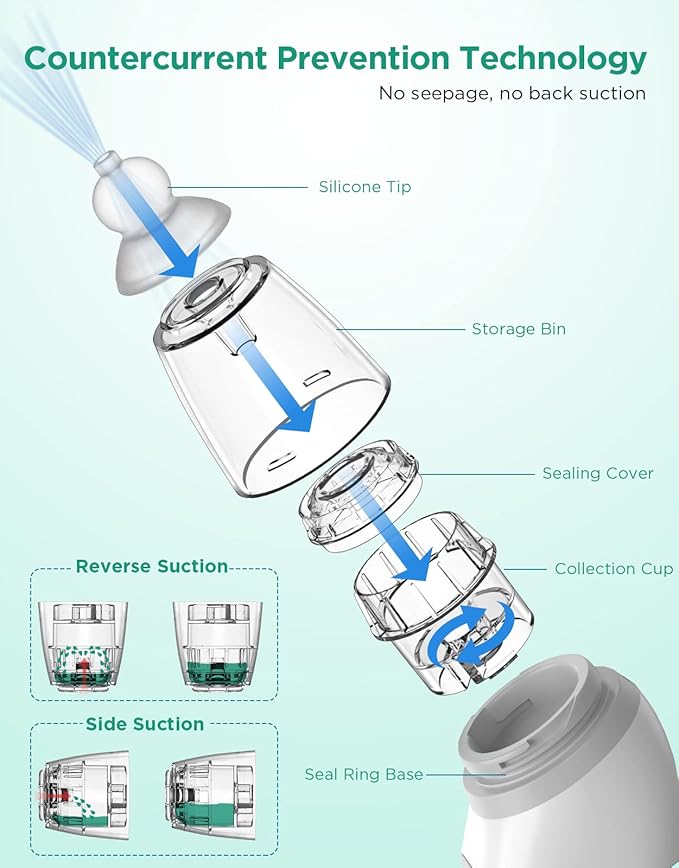 Countercurrent Prevention Technology
No seepage, no back suction

Silicone Tip

Storage Bin

Sealing Cover

Collection Cup

Reverse Suction

Side Suction

Seal Ring Base