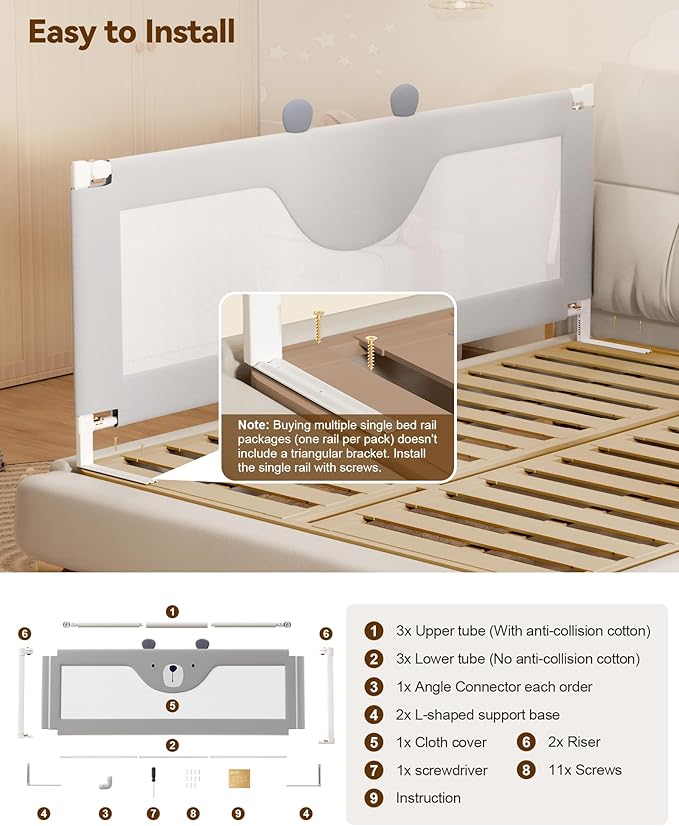 Easy to Install

Note: Buying multiple single bed rail packages (one rail per pack) doesn't include a triangular bracket. Install the single rail with screws.

1
6
6
5
2
4
3
7
8
9
4

1 3x Upper tube (With anti-collision cotton)
2 3x Lower tube (No anti-collision cotton)
3 1x Angle Connector each order
4 2x L-shaped support base
5 1x Cloth cover
6 2x Riser
7 1x screwdriver
8 11x Screws
9 Instruction