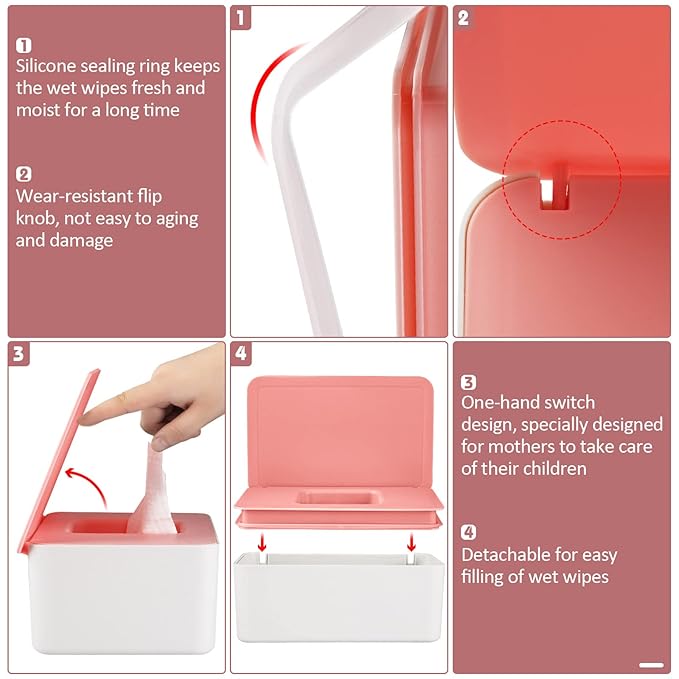 1
Silicone sealing ring keeps the wet wipes fresh and moist for a long time

2
Wear-resistant flip knob, not easy to aging and damage

1

2

3

4

3
One-hand switch design, specially designed for mothers to take care of their children

4
Detachable for easy filling of wet wipes